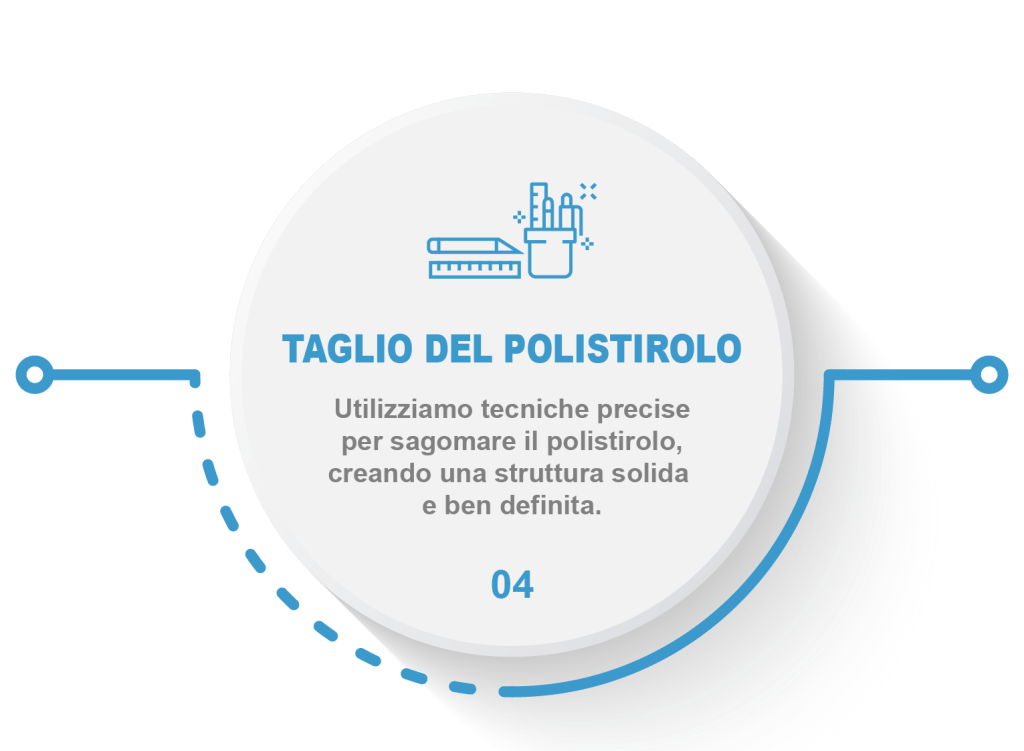 TAGLIO DEL POLISTIROLO

Utilizziamo tecniche precise per sagomare il polistirolo, creando una struttura solida e ben definita.

04