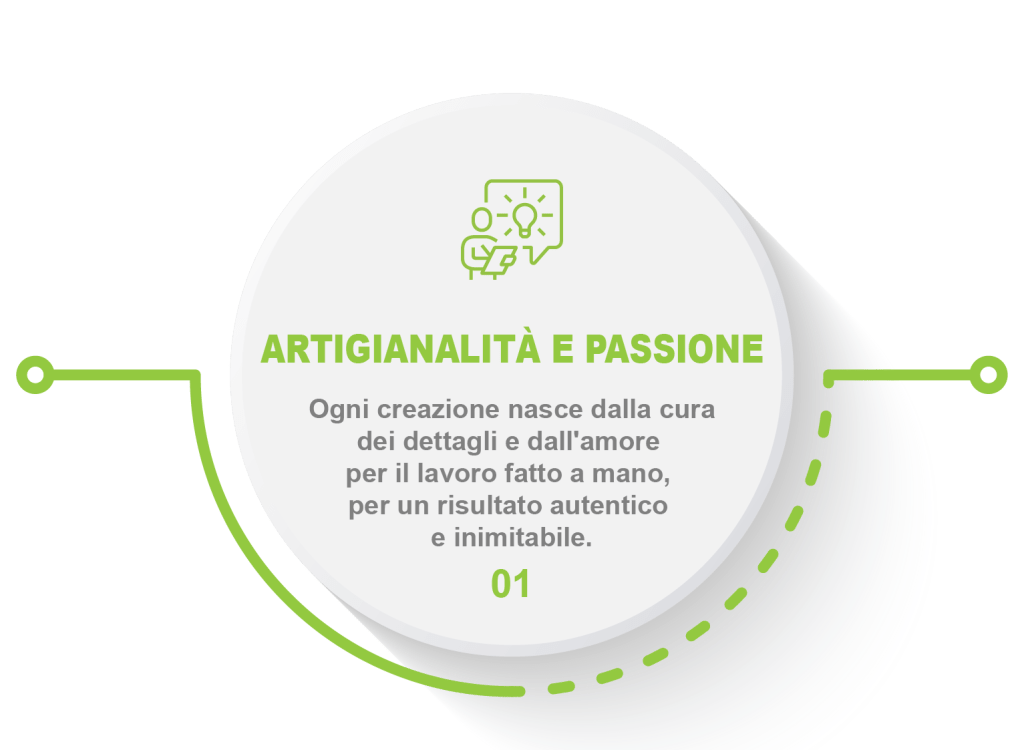 ARTIGIANALITÀ E PASSIONE

Ogni creazione nasce dalla cura dei dettagli e dall'amore per il lavoro fatto a mano, per un risultato autentico e inimitabile.

01