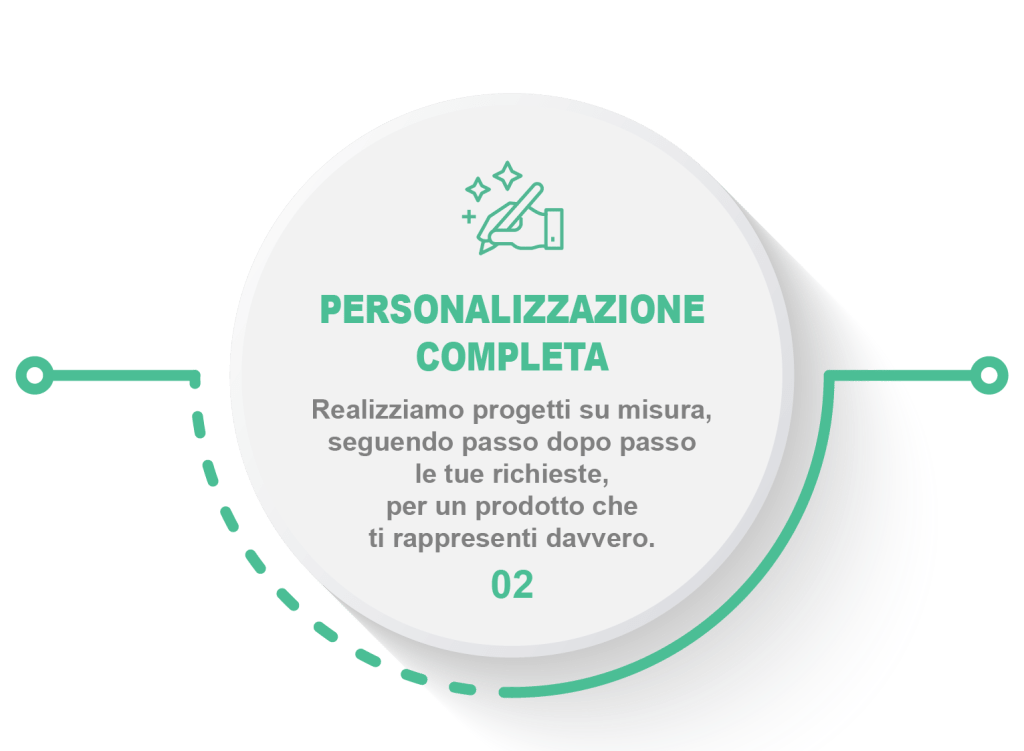 PERSONALIZZAZIONE COMPLETA

Realizziamo progetti su misura, seguendo passo dopo passo le tue richieste, per un prodotto che ti rappresenti davvero.

02