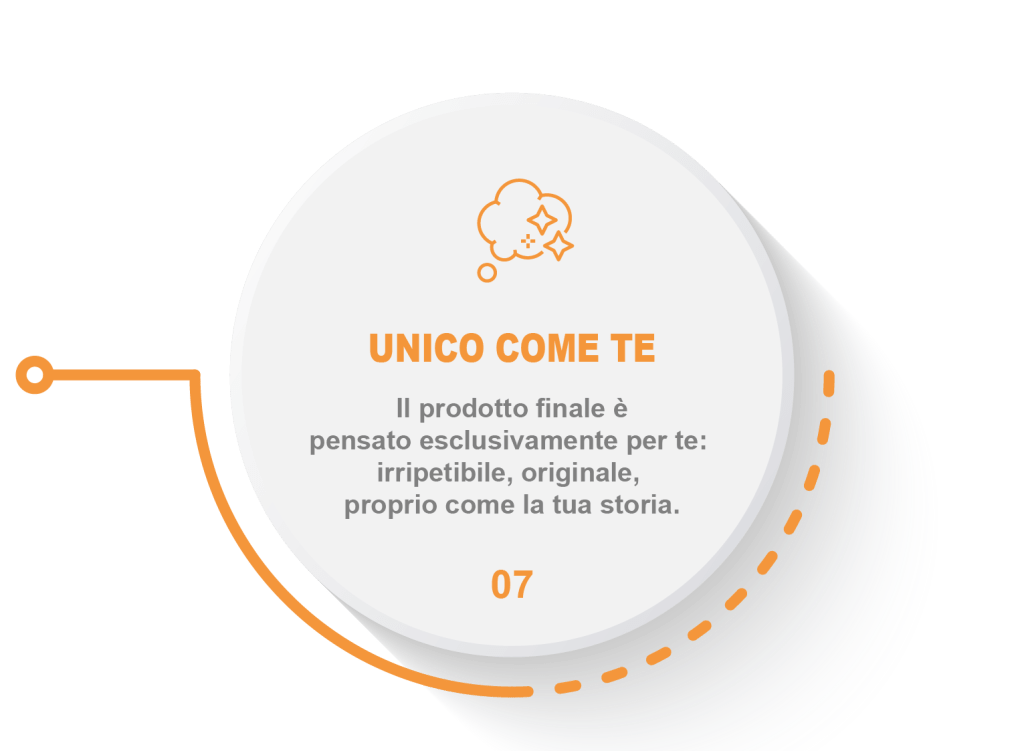 UNICO COME TE

Il prodotto finale è pensato esclusivamente per te: irripetibile, originale, proprio come la tua storia.

07